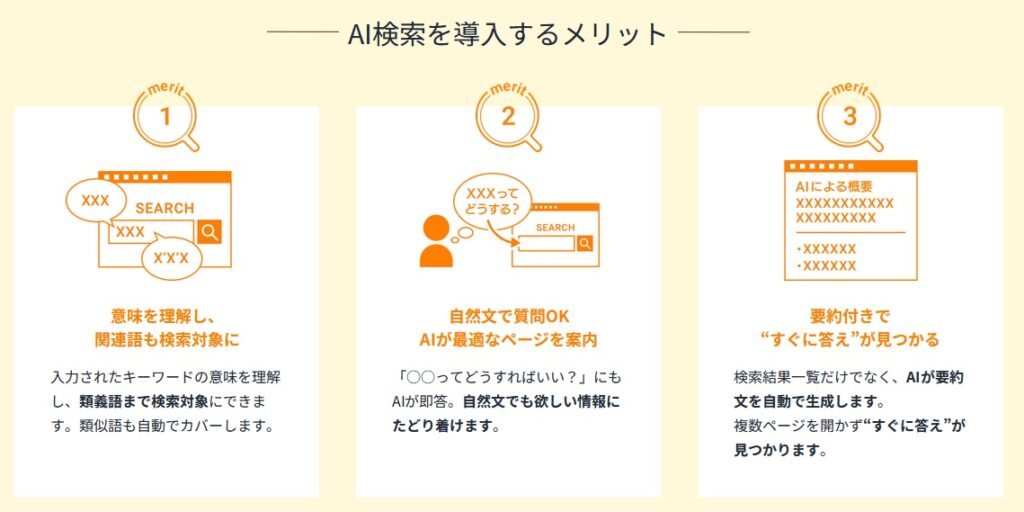 AI検索を導入するメリット

merit
1

XXX
SEARCH
XXX
X'X'X

意味を理解し、
関連語も検索対象に

入力されたキーワードの意味を理解し、類義語まで検索対象にできます。類似語も自動でカバーします。

merit
2

XXXって
どうする?
SEARCH

自然文で質問OK
AIが最適なページを案内

「○○ってどうすればいい？」にもAIが即答。自然文でも欲しい情報にたどり着けます。

merit
3

AIによる概要
XXXXXXXXXXX
XXXXXXXXX
・XXXXXX
・XXXXXX

要約付きで
“すぐに答え”が見つかる

検索結果一覧だけでなく、AIが要約文を自動で生成します。
複数ページを開かず“すぐに答え”が見つかります。